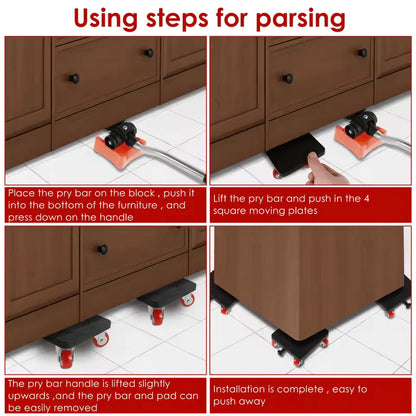 Using steps for parsing

Place the pry bar on the block , push it into the bottom of the furniture , and press down on the handle

Lift the pry bar and push in the 4 square moving plates

The pry bar handle is lifted slightly upwards ,and the pry bar and pad can be easily removed

Installation is complete , easy to push away